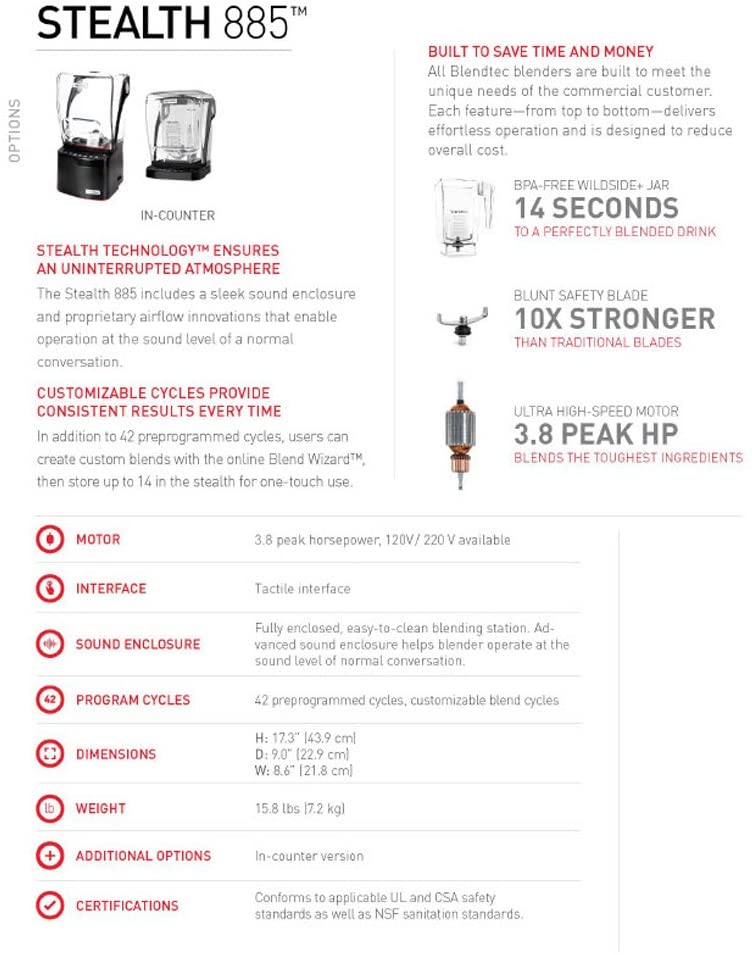 STEALTH 885™

OPTIONS

IN-COUNTER

STEALTH TECHNOLOGY™ ENSURES AN UNINTERRUPTED ATMOSPHERE

The Stealth 885 includes a sleek sound enclosure and proprietary airflow innovations that enable operation at the sound level of a normal conversation.

CUSTOMIZABLE CYCLES PROVIDE CONSISTENT RESULTS EVERY TIME

In addition to 42 preprogrammed cycles, users can create custom blends with the online Blend Wizard™, then store up to 14 in the stealth for one-touch use.

BUILT TO SAVE TIME AND MONEY

All Blendtec blenders are built to meet the unique needs of the commercial customer. Each feature—from top to bottom—delivers effortless operation and is designed to reduce overall cost.

BPA-FREE WILDSIDE+ JAR
14 SECONDS
TO A PERFECTLY BLENDED DRINK

BLUNT SAFETY BLADE
10X STRONGER
THAN TRADITIONAL BLADES

ULTRA HIGH-SPEED MOTOR
3.8 PEAK HP
BLENDS THE TOUGHEST INGREDIENTS

| | |
|---|---|
| MOTOR | 3.8 peak horsepower, 120V/ 220 V available |
| INTERFACE | Tactile interface |
| SOUND ENCLOSURE | Fully enclosed, easy-to-clean blending station. Advanced sound enclosure helps blender operate at the sound level of normal conversation. |
| 42 PROGRAM CYCLES | 42 preprogrammed cycles, customizable blend cycles |
| DIMENSIONS | H: 17.3" (43.9 cm) D: 9.0" (22.9 cm) W: 8.6" (21.8 cm) |
| lb WEIGHT | 15.8 lbs (7.2 kg) |
| ADDITIONAL OPTIONS | In-counter version |
| CERTIFICATIONS | Conforms to applicable UL and CSA safety standards as well as NSF sanitation standards. |