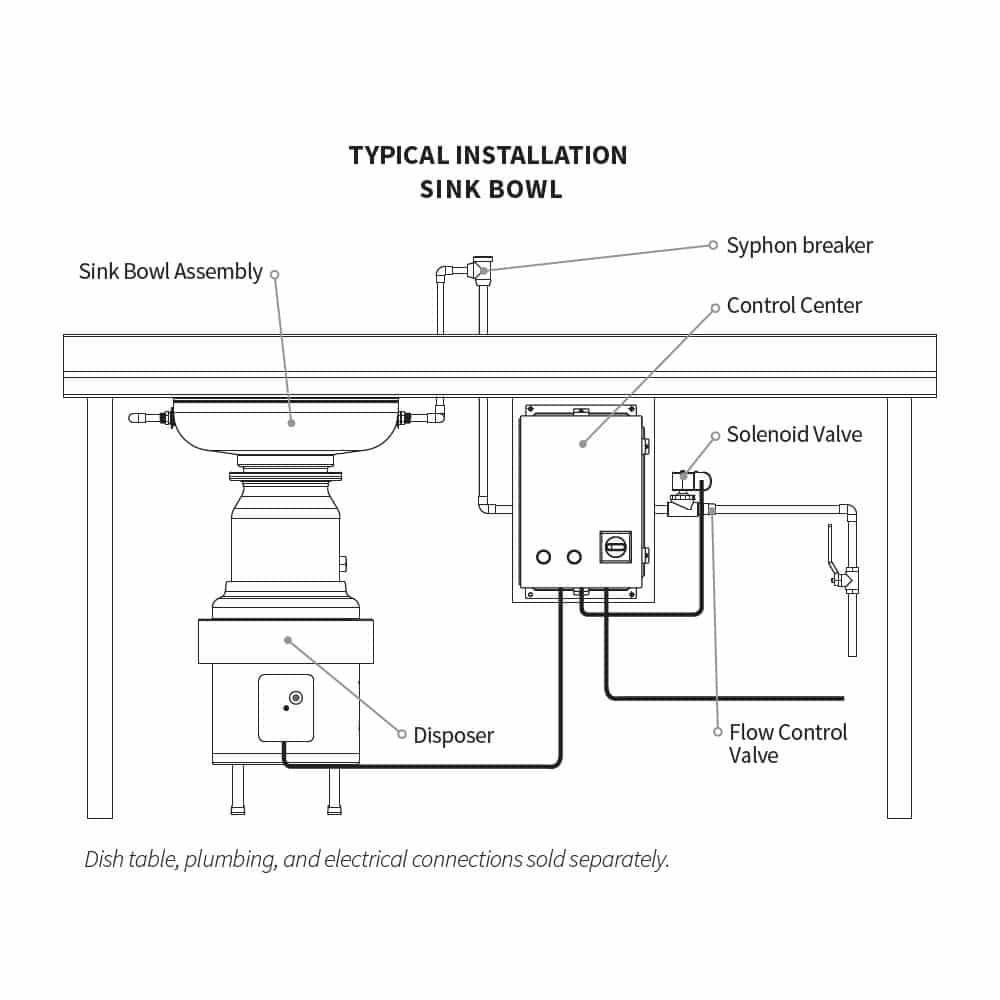 TYPICAL INSTALLATION
SINK BOWL

Sink Bowl Assembly

Syphon breaker

Control Center

Solenoid Valve

Disposer

Flow Control Valve

Dish table, plumbing, and electrical connections sold separately.