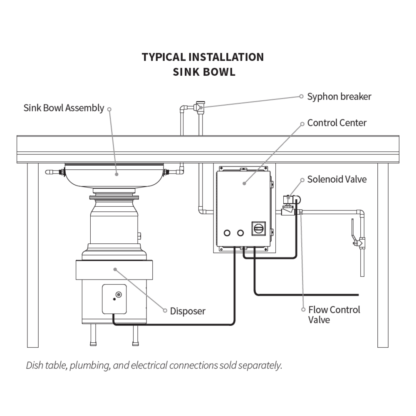 TYPICAL INSTALLATION
SINK BOWL

Sink Bowl Assembly

Syphon breaker

Control Center

Solenoid Valve

Disposer

Flow Control Valve

Dish table, plumbing, and electrical connections sold separately.